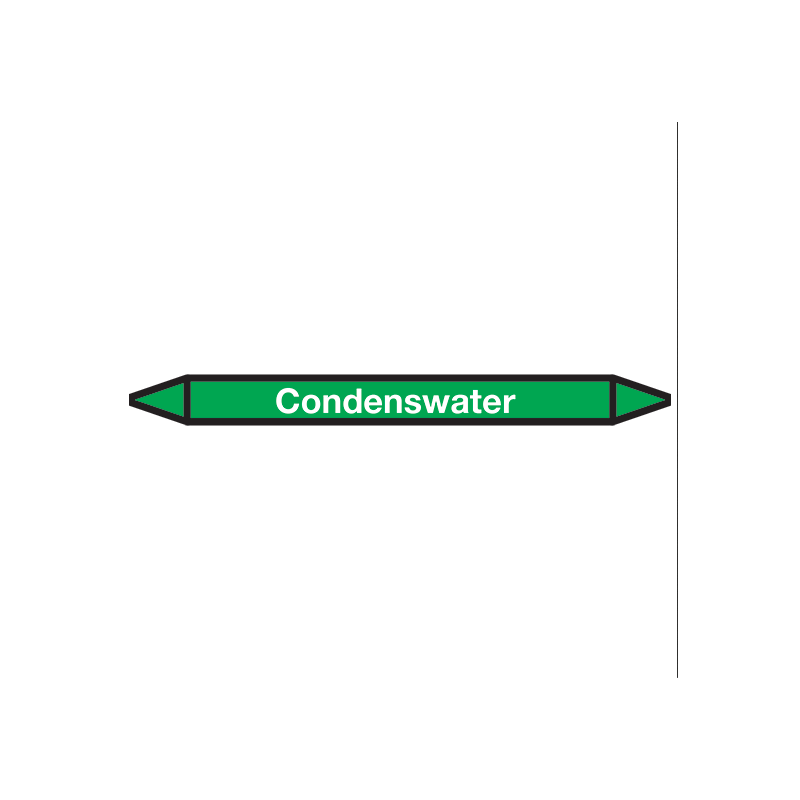 Condenswater